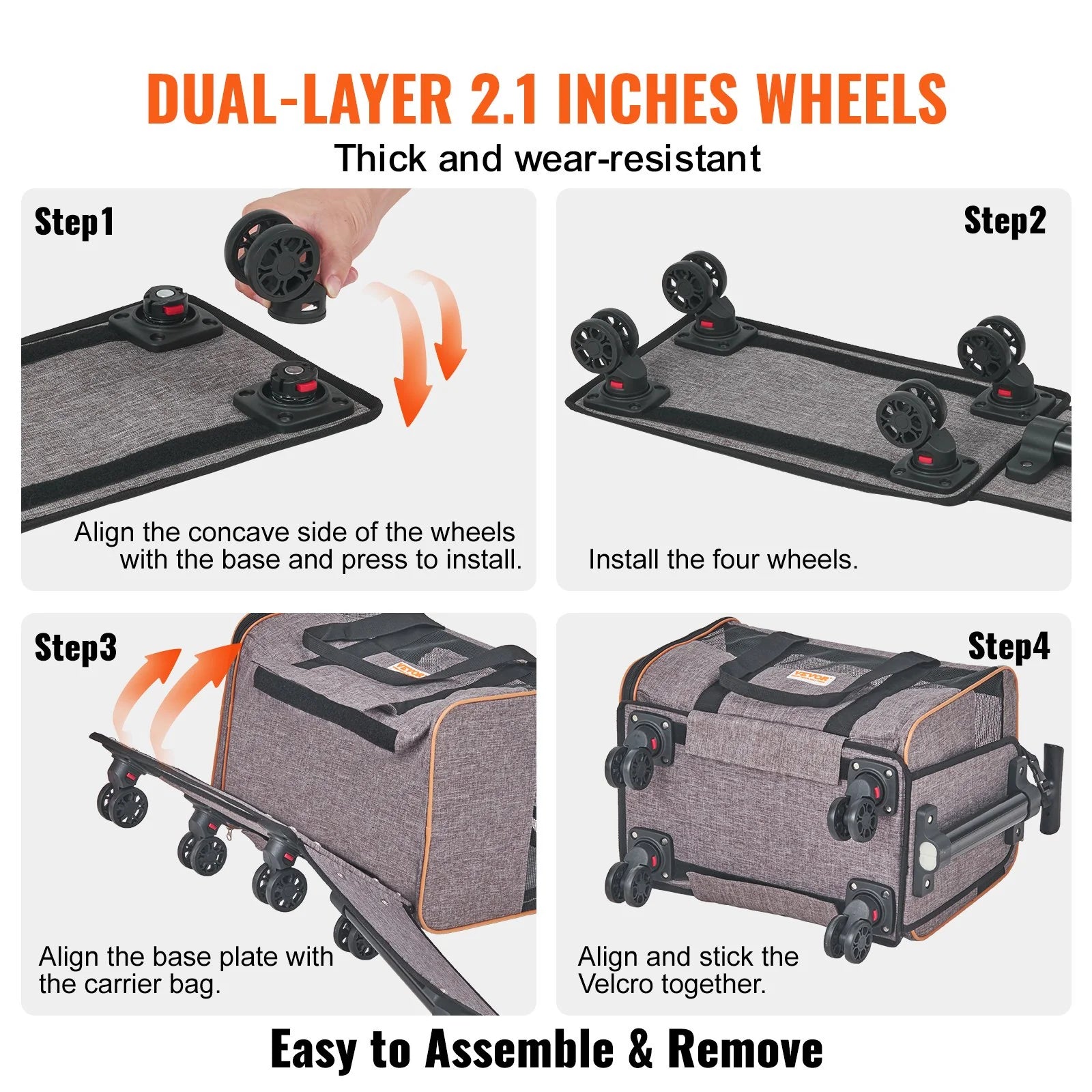 DUAL-LAYER 2.1 INCHES WHEELS

Thick and wear-resistant

Step1

Align the concave side of the wheels with the base and press to install.

Step2

Install the four wheels.

Step3

VEVOR

Align the base plate with the carrier bag.

Step4

VEVOR

Align and stick the Velcro together.

Easy to Assemble & Remove